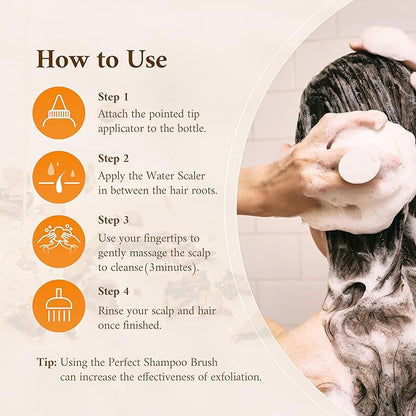 How to Use

Step 1
Attach the pointed tip applicator to the bottle.

Step 2
Apply the Water Scaler in between the hair roots.

Step 3
Use your fingertips to gently massage the scalp to cleanse(3minutes).

Step 4
Rinse your scalp and hair once finished.

Tip: Using the Perfect Shampoo Brush can increase the effectiveness of exfoliation.