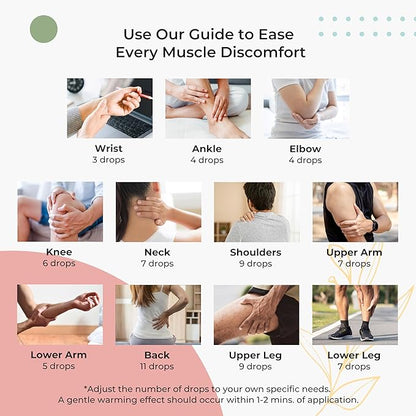 Use Our Guide to Ease Every Muscle Discomfort

Wrist
3 drops

Ankle
4 drops

Elbow
4 drops

Knee
6 drops

Neck
7 drops

Shoulders
9 drops

Upper Arm
7 drops

Lower Arm
5 drops

Back
11 drops

Upper Leg
9 drops

Lower Leg
7 drops

*Adjust the number of drops to your own specific needs. A gentle warming effect should occur within 1-2 mins. of application.