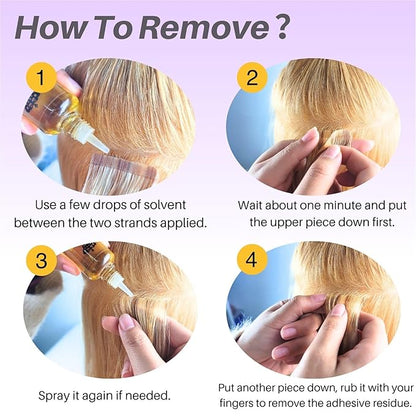 How To Remove ?

1

Use a few drops of solvent between the two strands applied.

2

Wait about one minute and put the upper piece down first.

3

Spray it again if needed.

4

Put another piece down, rub it with your fingers to remove the adhesive residue.