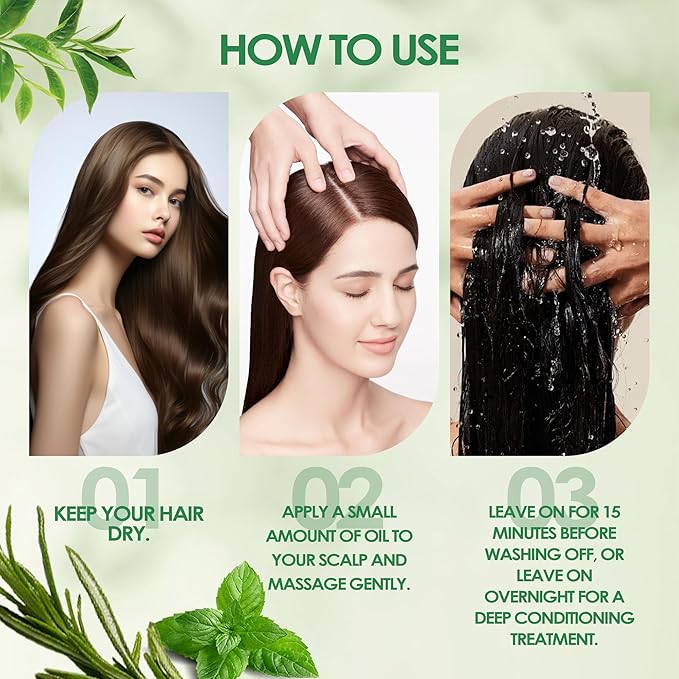 HOW TO USE

01
KEEP YOUR HAIR DRY.

02
APPLY A SMALL AMOUNT OF OIL TO YOUR SCALP AND MASSAGE GENTLY.

03
LEAVE ON FOR 15 MINUTES BEFORE WASHING OFF, OR LEAVE ON OVERNIGHT FOR A DEEP CONDITIONING TREATMENT.