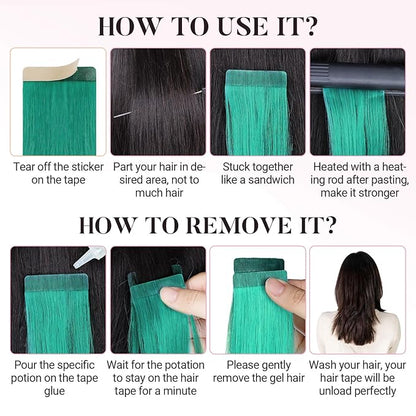 HOW TO USE IT?

Tear off the sticker on the tape

Part your hair in desired area, not to much hair

Stuck together like a sandwich

Heated with a heating rod after pasting, make it stronger

HOW TO REMOVE IT?

Pour the specific potion on the tape glue

Wait for the potation to stay on the hair tape for a minute

Please gently remove the gel hair

Wash your hair, your hair tape will be unload perfectly