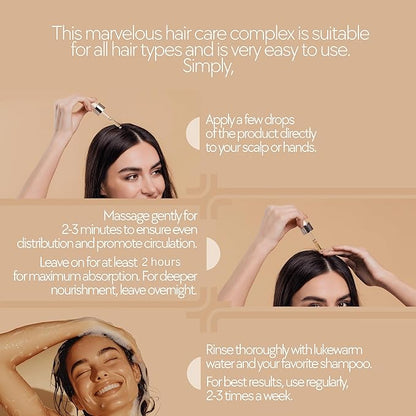 This marvelous hair care complex is suitable for all hair types and is very easy to use. Simply,

Apply a few drops of the product directly to your scalp or hands.

Massage gently for 2-3 minutes to ensure even distribution and promote circulation.

Leave on for at least 2 hours for maximum absorption. For deeper nourishment, leave overnight.

Rinse thoroughly with lukewarm water and your favorite shampoo.

For best results, use regularly, 2-3 times a week.