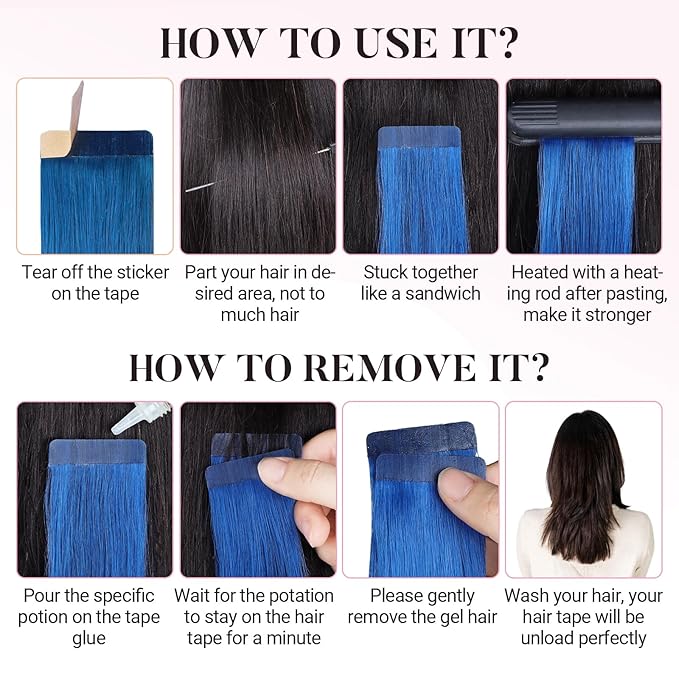 HOW TO USE IT?

Tear off the sticker on the tape

Part your hair in desired area, not to much hair

Stuck together like a sandwich

Heated with a heating rod after pasting, make it stronger

HOW TO REMOVE IT?

Pour the specific potion on the tape glue

Wait for the potation to stay on the hair tape for a minute

Please gently remove the gel hair

Wash your hair, your hair tape will be unload perfectly