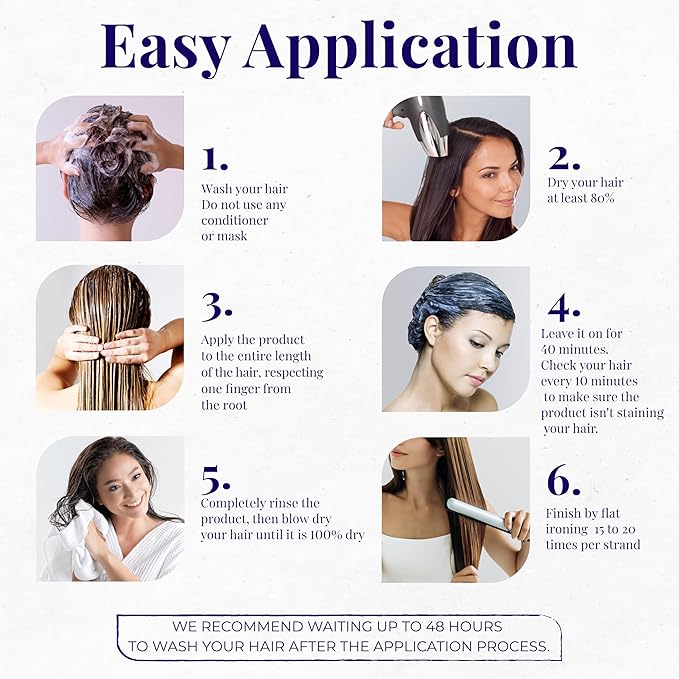 Easy Application

1.
Wash your hair
Do not use any conditioner or mask

2.
Dry your hair at least 80%

3.
Apply the product to the entire length of the hair, respecting one finger from the root

4.
Leave it on for 40 minutes. Check your hair every 10 minutes to make sure the product isn't staining your hair.

5.
Completely rinse the product, then blow dry your hair until it is 100% dry

6.
Finish by flat ironing 15 to 20 times per strand

WE RECOMMEND WAITING UP TO 48 HOURS TO WASH YOUR HAIR AFTER THE APPLICATION PROCESS.