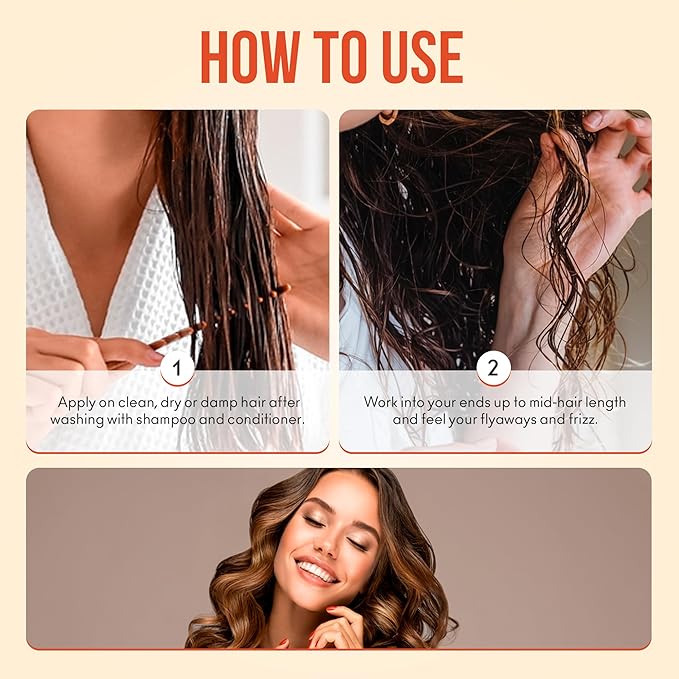 HOW TO USE

1

Apply on clean, dry or damp hair after washing with shampoo and conditioner.

2

Work into your ends up to mid-hair length and feel your flyaways and frizz.