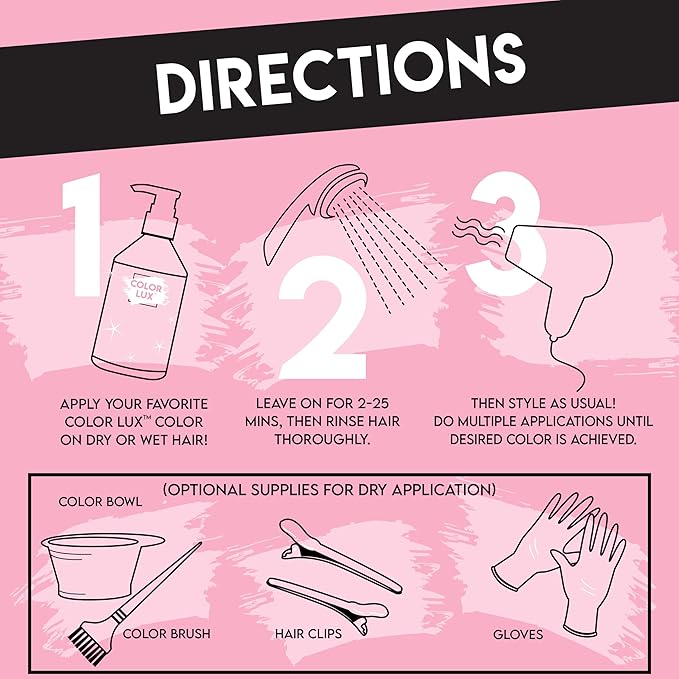 DIRECTIONS

1

COLOR LUX

APPLY YOUR FAVORITE COLOR LUX™ COLOR ON DRY OR WET HAIR!

2

LEAVE ON FOR 2-25 MINS, THEN RINSE HAIR THOROUGHLY.

3

THEN STYLE AS USUAL! DO MULTIPLE APPLICATIONS UNTIL DESIRED COLOR IS ACHIEVED.

(OPTIONAL SUPPLIES FOR DRY APPLICATION)

COLOR BOWL

COLOR BRUSH

HAIR CLIPS

GLOVES