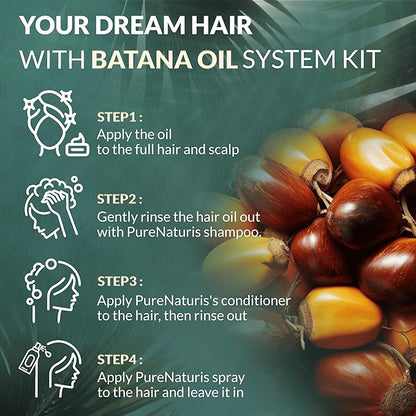 YOUR DREAM HAIR
WITH BATANA OIL SYSTEM KIT

STEP1 :
Apply the oil to the full hair and scalp

STEP2 :
Gently rinse the hair oil out with PureNaturis shampoo.

STEP3 :
Apply PureNaturis's conditioner to the hair, then rinse out

STEP4 :
Apply PureNaturis spray to the hair and leave it in