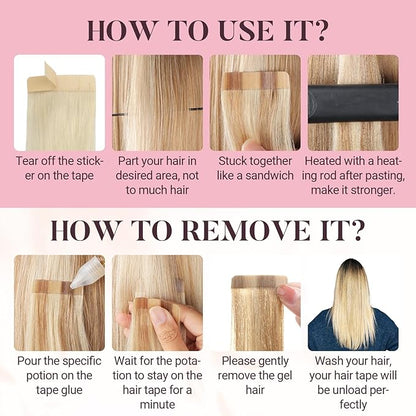 HOW TO USE IT?

Tear off the sticker on the tape

Part your hair in desired area, not to much hair

Stuck together like a sandwich

Heated with a heating rod after pasting, make it stronger.

HOW TO REMOVE IT?

Pour the specific potion on the tape glue

Wait for the potation to stay on the hair tape for a minute

Please gently remove the gel hair

Wash your hair, your hair tape will be unload perfectly