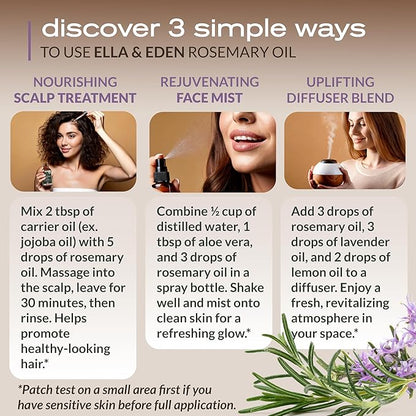 discover 3 simple ways
TO USE ELLA & EDEN ROSEMARY OIL

NOURISHING SCALP TREATMENT

Mix 2 tbsp of carrier oil (ex. jojoba oil) with 5 drops of rosemary oil. Massage into the scalp, leave for 30 minutes, then rinse. Helps promote healthy-looking hair.*

REJUVENATING FACE MIST

Combine ½ cup of distilled water, 1 tbsp of aloe vera, and 3 drops of rosemary oil in a spray bottle. Shake well and mist onto clean skin for a refreshing glow.*

UPLIFTING DIFFUSER BLEND

Add 3 drops of rosemary oil, 3 drops of lavender oil, and 2 drops of lemon oil to a diffuser. Enjoy a fresh, revitalizing atmosphere in your space.*

*Patch test on a small area first if you have sensitive skin before full application.