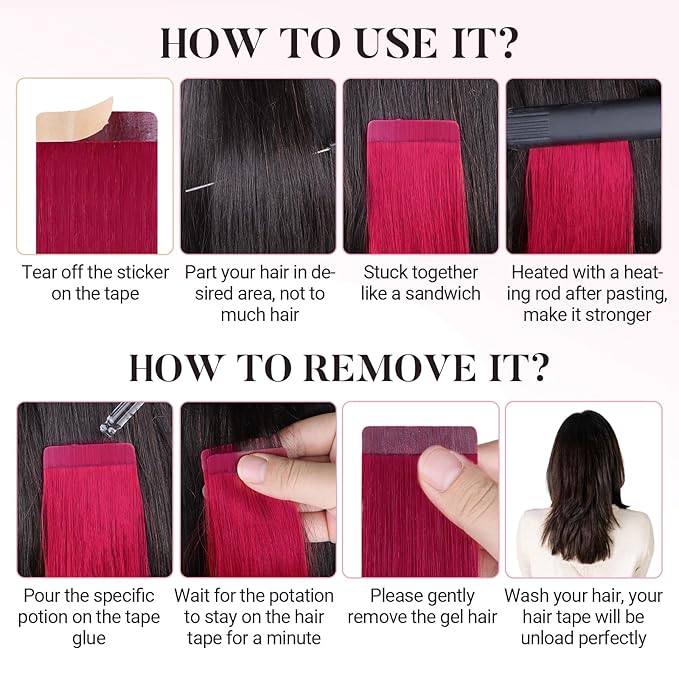 HOW TO USE IT?

Tear off the sticker on the tape

Part your hair in desired area, not to much hair

Stuck together like a sandwich

Heated with a heating rod after pasting, make it stronger

HOW TO REMOVE IT?

Pour the specific potion on the tape glue

Wait for the potation to stay on the hair tape for a minute

Please gently remove the gel hair

Wash your hair, your hair tape will be unload perfectly