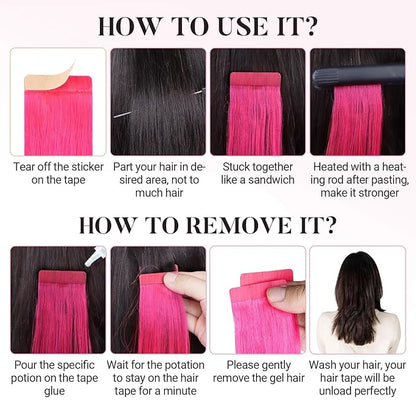 HOW TO USE IT?

Tear off the sticker on the tape

Part your hair in desired area, not to much hair

Stuck together like a sandwich

Heated with a heating rod after pasting, make it stronger

HOW TO REMOVE IT?

Pour the specific potion on the tape glue

Wait for the potation to stay on the hair tape for a minute

Please gently remove the gel hair

Wash your hair, your hair tape will be unload perfectly