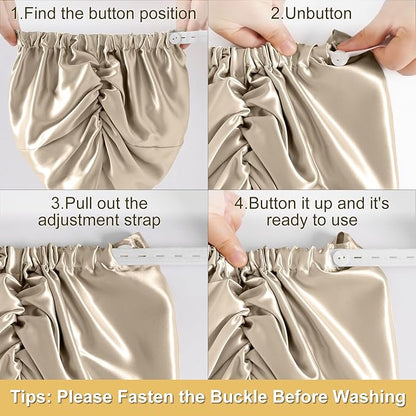 1.Find the button position

2.Unbutton

3.Pull out the adjustment strap

4.Button it up and it's ready to use

Tips: Please Fasten the Buckle Before Washing