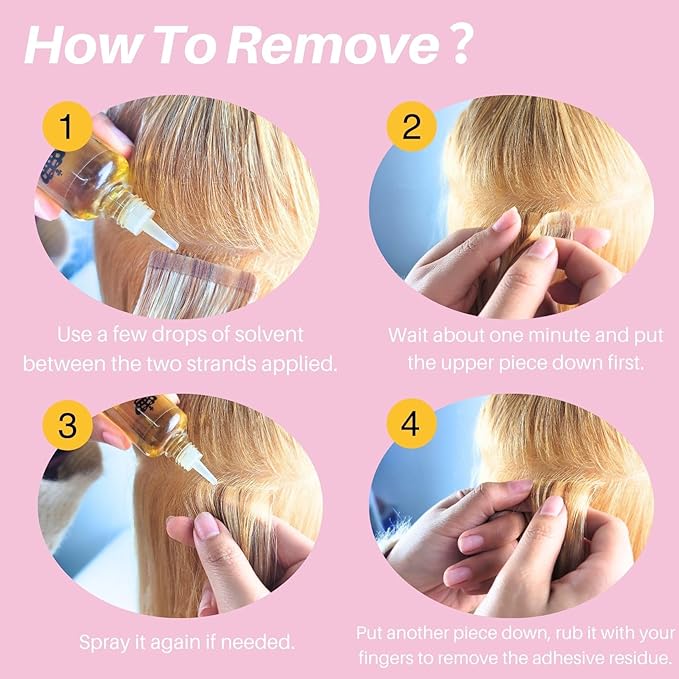 How To Remove ?

1

Use a few drops of solvent between the two strands applied.

2

Wait about one minute and put the upper piece down first.

3

Spray it again if needed.

4

Put another piece down, rub it with your fingers to remove the adhesive residue.