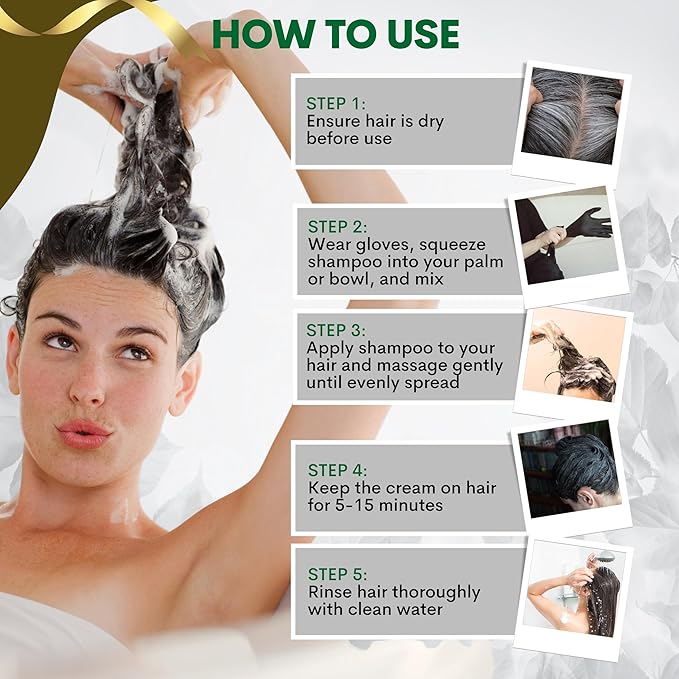 HOW TO USE

STEP 1:
Ensure hair is dry before use

STEP 2:
Wear gloves, squeeze shampoo into your palm or bowl, and mix

STEP 3:
Apply shampoo to your hair and massage gently until evenly spread

STEP 4:
Keep the cream on hair for 5-15 minutes

STEP 5:
Rinse hair thoroughly with clean water