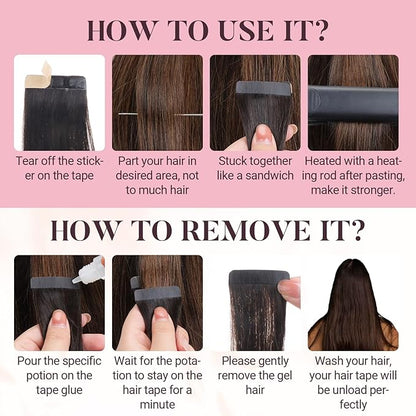 HOW TO USE IT?

Tear off the sticker on the tape

Part your hair in desired area, not to much hair

Stuck together like a sandwich

Heated with a heating rod after pasting, make it stronger.

HOW TO REMOVE IT?

Pour the specific potion on the tape glue

Wait for the potation to stay on the hair tape for a minute

Please gently remove the gel hair

Wash your hair, your hair tape will be unload perfectly