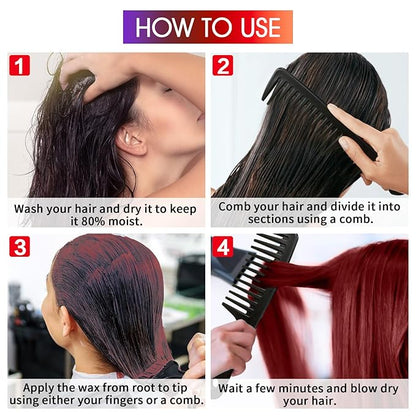 HOW TO USE

1

Wash your hair and dry it to keep it 80% moist.

2

Comb your hair and divide it into sections using a comb.

3

Apply the wax from root to tip using either your fingers or a comb.

4

Wait a few minutes and blow dry your hair.