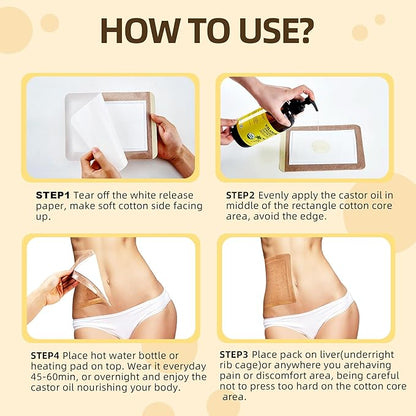 HOW TO USE?

STEP1 Tear off the white release paper, make soft cotton side facing up.

STEP2 Evenly apply the castor oil in middle of the rectangle cotton core area, avoid the edge.

STEP4 Place hot water bottle or heating pad on top. Wear it everyday 45-60min, or overnight and enjoy the castor oil nourishing your body.

STEP3 Place pack on liver(underright rib cage)or anywhere you arehaving pain or discomfort area, being careful not to press too hard on the cotton core area.