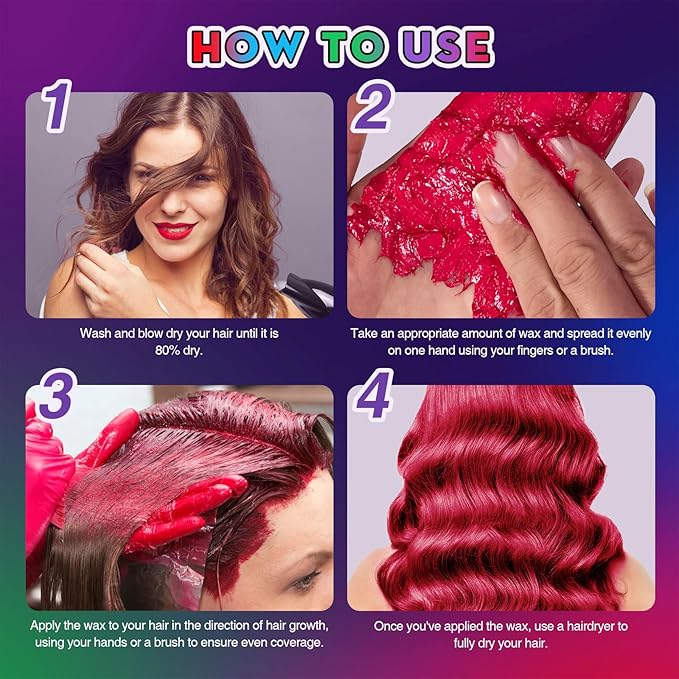 HOW TO USE

1

Wash and blow dry your hair until it is 80% dry.

2

Take an appropriate amount of wax and spread it evenly on one hand using your fingers or a brush.

3

Apply the wax to your hair in the direction of hair growth, using your hands or a brush to ensure even coverage.

4

Once you've applied the wax, use a hairdryer to fully dry your hair.