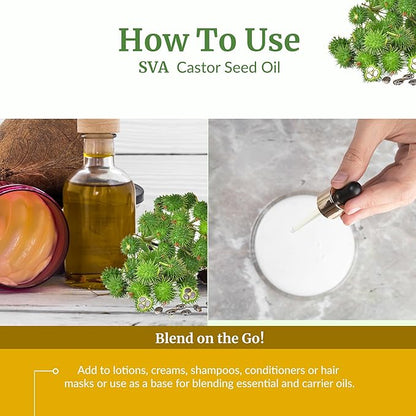 How To Use
SVA Castor Seed Oil

Blend on the Go!

Add to lotions, creams, shampoos, conditioners or hair masks or use as a base for blending essential and carrier oils.