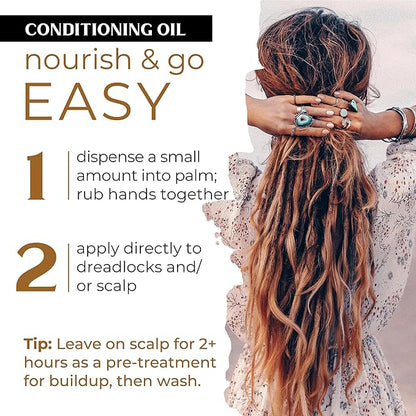 CONDITIONING OIL

nourish & go
EASY

1 dispense a small amount into palm; rub hands together

2 apply directly to dreadlocks and/ or scalp

Tip: Leave on scalp for 2+ hours as a pre-treatment for buildup, then wash.