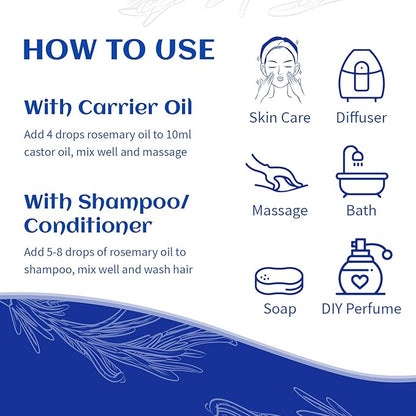 HOW TO USE

With Carrier Oil

Add 4 drops rosemary oil to 10ml castor oil, mix well and massage

With Shampoo/ Conditioner

Add 5-8 drops of rosemary oil to shampoo, mix well and wash hair

Skin Care

Diffuser

Massage

Bath

Soap

DIY Perfume