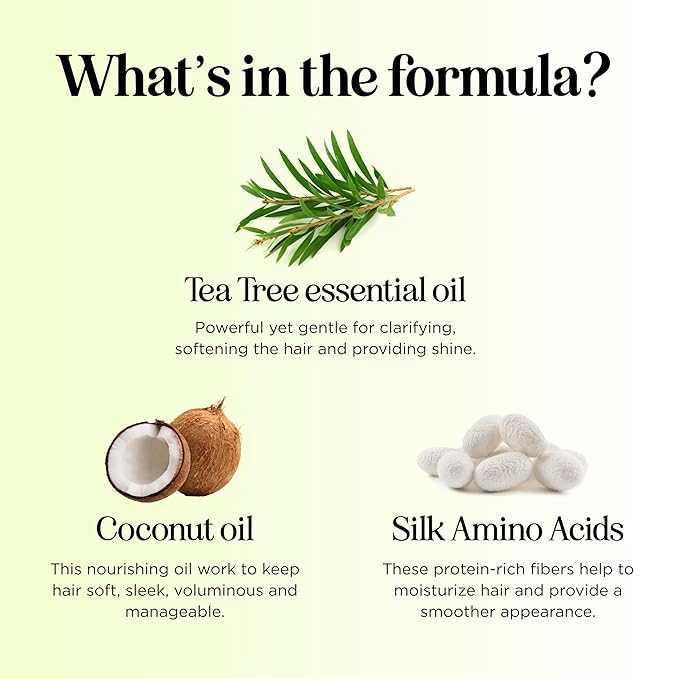 What's in the formula?

Tea Tree essential oil

Powerful yet gentle for clarifying, softening the hair and providing shine.

Coconut oil

This nourishing oil work to keep hair soft, sleek, voluminous and manageable.

Silk Amino Acids

These protein-rich fibers help to moisturize hair and provide a smoother appearance.