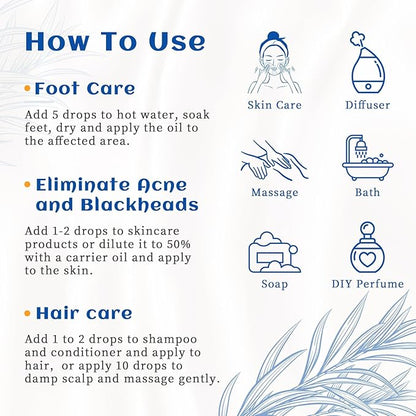 How To Use

• Foot Care

Add 5 drops to hot water, soak feet, dry and apply the oil to the affected area.

• Eliminate Acne and Blackheads

Add 1-2 drops to skincare products or dilute it to 50% with a carrier oil and apply to the skin.

• Hair care

Add 1 to 2 drops to shampoo and conditioner and apply to hair, or apply 10 drops to damp scalp and massage gently.

Skin Care

Diffuser

Massage

Bath

Soap

DIY Perfume