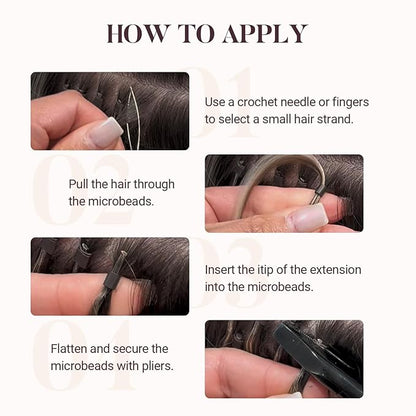 HOW TO APPLY

01

Use a crochet needle or fingers to select a small hair strand.

02

Pull the hair through the microbeads.

03

Insert the itip of the extension into the microbeads.

04

Flatten and secure the microbeads with pliers.