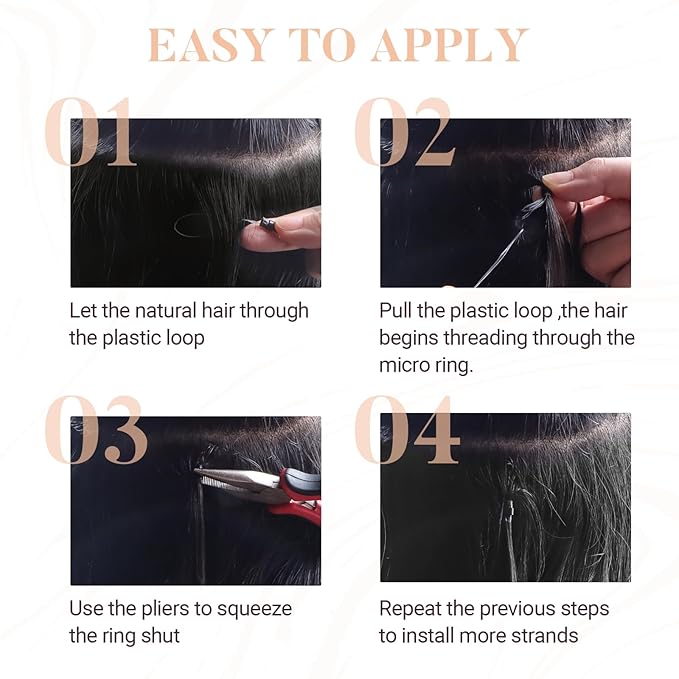 EASY TO APPLY

01

Let the natural hair through the plastic loop

02

Pull the plastic loop ,the hair begins threading through the micro ring.

03

Use the pliers to squeeze the ring shut

04

Repeat the previous steps to install more strands