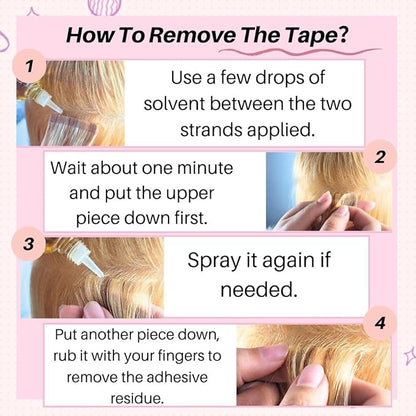 How To Remove The Tape?

1

Use a few drops of solvent between the two strands applied.

2

Wait about one minute and put the upper piece down first.

3

Spray it again if needed.

4

Put another piece down, rub it with your fingers to remove the adhesive residue.