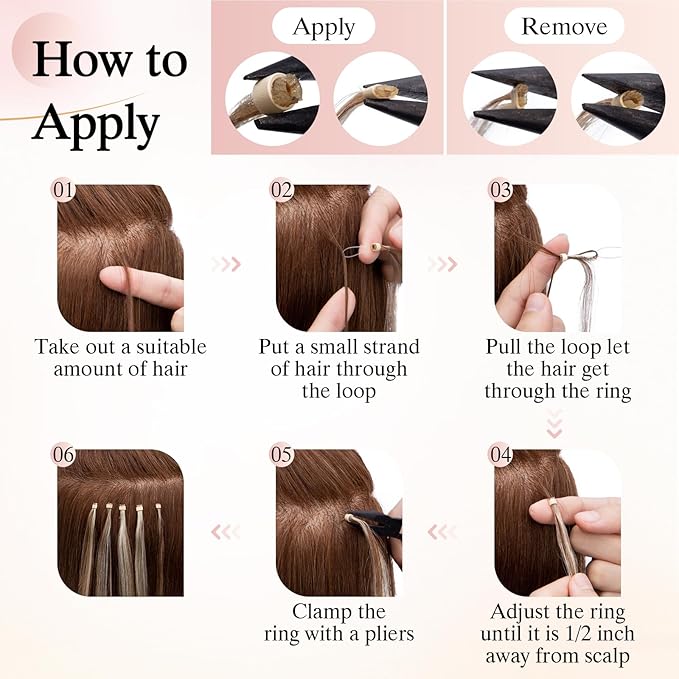 How to Apply

Apply

Remove

01
Take out a suitable amount of hair

02
Put a small strand of hair through the loop

03
Pull the loop let the hair get through the ring

04
Adjust the ring until it is 1/2 inch away from scalp

05
Clamp the ring with a pliers

06