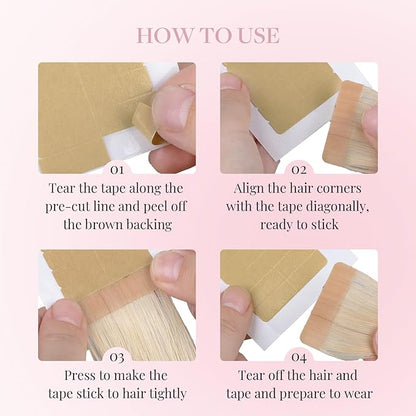 HOW TO USE

01
Tear the tape along the pre-cut line and peel off the brown backing

02
Align the hair corners with the tape diagonally, ready to stick

03
Press to make the tape stick to hair tightly

04
Tear off the hair and tape and prepare to wear