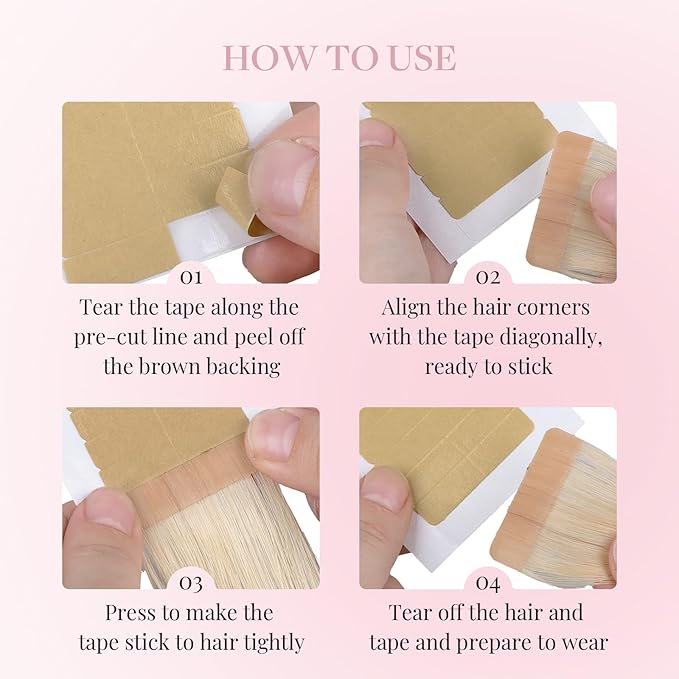 HOW TO USE

01
Tear the tape along the pre-cut line and peel off the brown backing

02
Align the hair corners with the tape diagonally, ready to stick

03
Press to make the tape stick to hair tightly

04
Tear off the hair and tape and prepare to wear