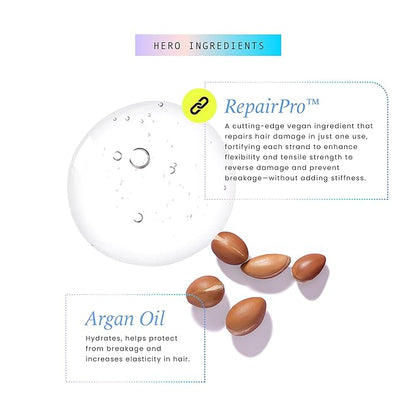 HERO INGREDIENTS

RepairPro™

A cutting-edge vegan ingredient that repairs hair damage in just one use, fortifying each strand to enhance flexibility and tensile strength to reverse damage and prevent breakage—without adding stiffness.

Argan Oil

Hydrates, helps protect from breakage and increases elasticity in hair.