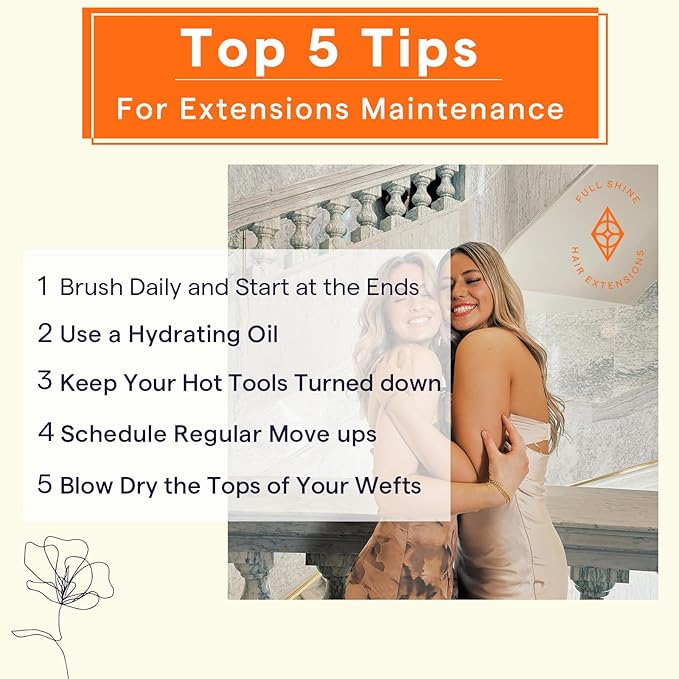 Top 5 Tips

For Extensions Maintenance

FULL SHINE HAIR EXTENSIONS

1 Brush Daily and Start at the Ends

2 Use a Hydrating Oil

3 Keep Your Hot Tools Turned down

4 Schedule Regular Move ups

5 Blow Dry the Tops of Your Wefts