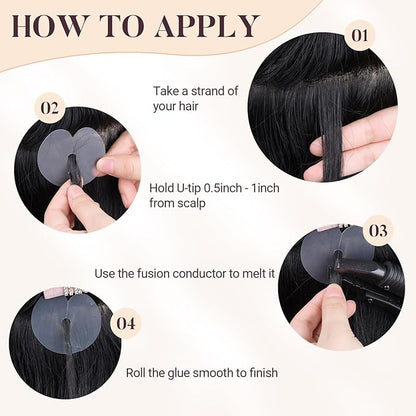 HOW TO APPLY

01

Take a strand of your hair

02

Hold U-tip 0.5inch - 1inch from scalp

03

Use the fusion conductor to melt it

04

Roll the glue smooth to finish