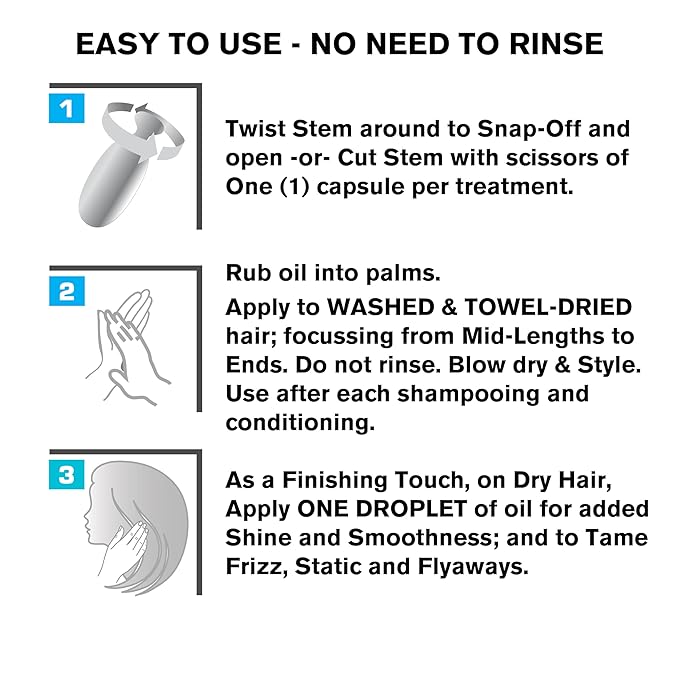 EASY TO USE - NO NEED TO RINSE

1

Twist Stem around to Snap-Off and open -or- Cut Stem with scissors of One (1) capsule per treatment.

2

Rub oil into palms.

Apply to WASHED & TOWEL-DRIED hair; focussing from Mid-Lengths to Ends. Do not rinse. Blow dry & Style. Use after each shampooing and conditioning.

3

As a Finishing Touch, on Dry Hair, Apply ONE DROPLET of oil for added Shine and Smoothness; and to Tame Frizz, Static and Flyaways.