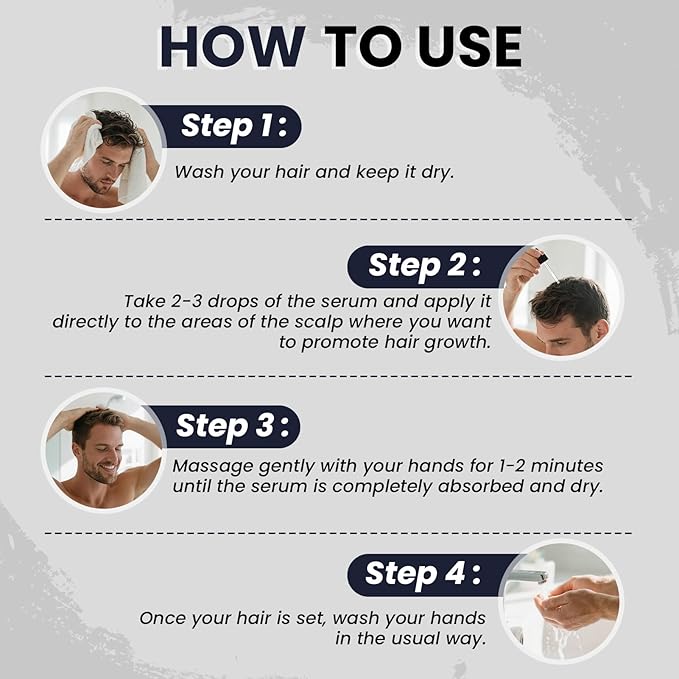 HOW TO USE

Step 1:
Wash your hair and keep it dry.

Step 2:
Take 2-3 drops of the serum and apply it directly to the areas of the scalp where you want to promote hair growth.

Step 3:
Massage gently with your hands for 1-2 minutes until the serum is completely absorbed and dry.

Step 4:
Once your hair is set, wash your hands in the usual way.