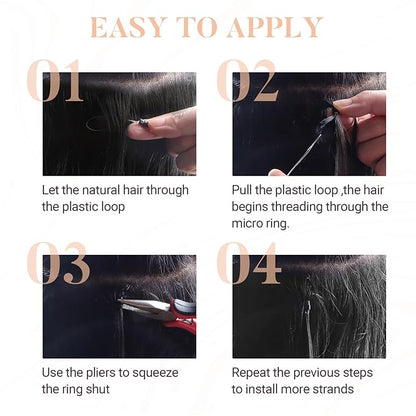 EASY TO APPLY

01

Let the natural hair through the plastic loop

02

Pull the plastic loop ,the hair begins threading through the micro ring.

03

Use the pliers to squeeze the ring shut

04

Repeat the previous steps to install more strands