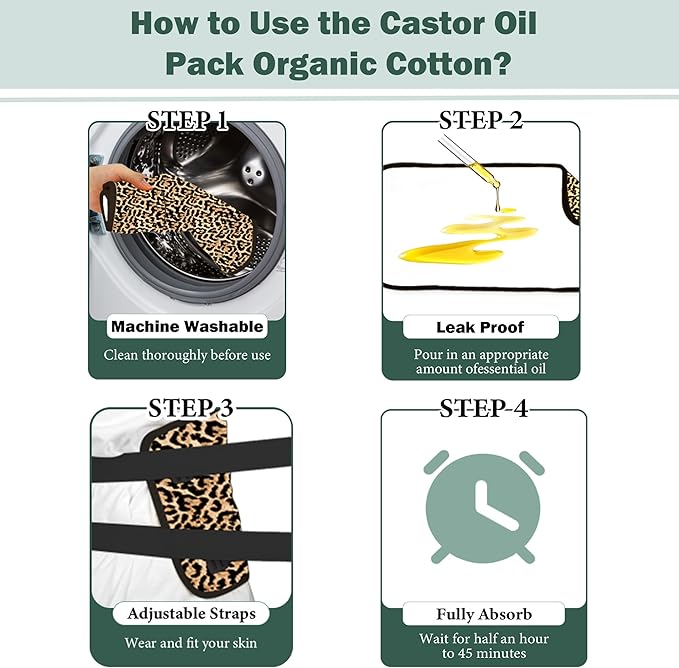 How to Use the Castor Oil Pack Organic Cotton?

STEP 1

Machine Washable

Clean thoroughly before use

STEP 2

Leak Proof

Pour in an appropriate amount ofessential oil

STEP 3

Adjustable Straps

Wear and fit your skin

STEP 4

Fully Absorb

Wait for half an hour to 45 minutes