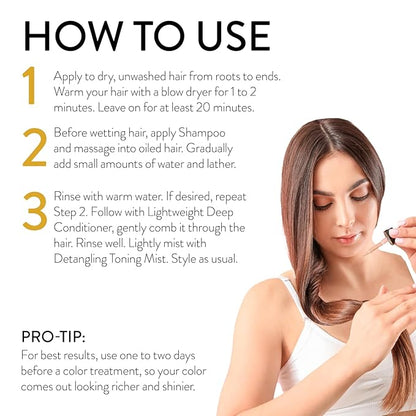 HOW TO USE

1 Apply to dry, unwashed hair from roots to ends. Warm your hair with a blow dryer for 1 to 2 minutes. Leave on for at least 20 minutes.

2 Before wetting hair, apply Shampoo and massage into oiled hair. Gradually add small amounts of water and lather.

3 Rinse with warm water. If desired, repeat Step 2. Follow with Lightweight Deep Conditioner, gently comb it through the hair. Rinse well. Lightly mist with Detangling Toning Mist. Style as usual.

PRO-TIP:
For best results, use one to two days before a color treatment, so your color comes out looking richer and shinier.