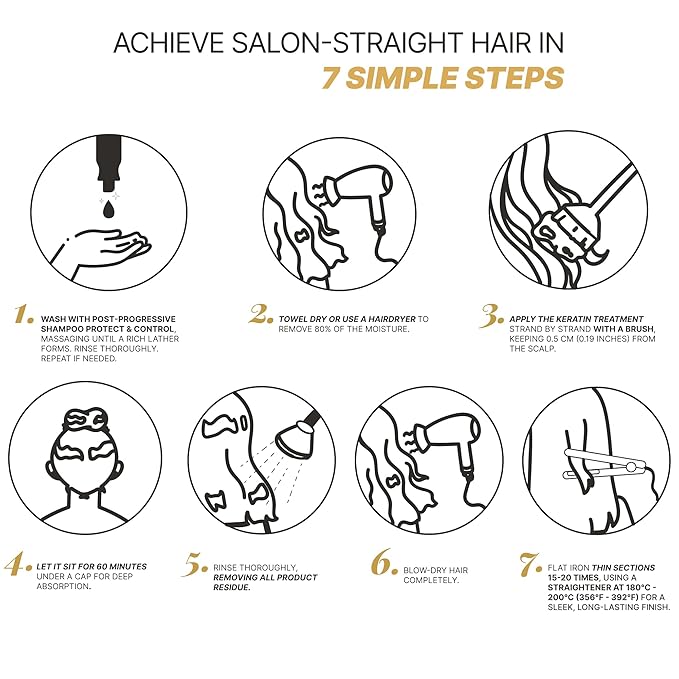 ACHIEVE SALON-STRAIGHT HAIR IN
7 SIMPLE STEPS

1. WASH WITH POST-PROGRESSIVE SHAMPOO PROTECT & CONTROL, MASSAGING UNTIL A RICH LATHER FORMS. RINSE THOROUGHLY. REPEAT IF NEEDED.

2. TOWEL DRY OR USE A HAIRDRYER TO REMOVE 80% OF THE MOISTURE.

3. APPLY THE KERATIN TREATMENT STRAND BY STRAND WITH A BRUSH, KEEPING 0.5 CM (0.19 INCHES) FROM THE SCALP.

4. LET IT SIT FOR 60 MINUTES UNDER A CAP FOR DEEP ABSORPTION.

5. RINSE THOROUGHLY, REMOVING ALL PRODUCT RESIDUE.

6. BLOW-DRY HAIR COMPLETELY.

7. FLAT IRON THIN SECTIONS 15-20 TIMES, USING A STRAIGHTENER AT 180°C - 200°C (356°F - 392°F) FOR A SLEEK, LONG-LASTING FINISH.