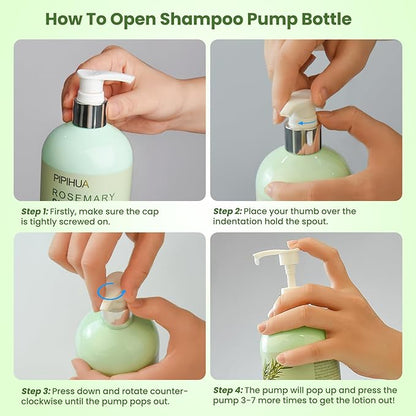 How To Open Shampoo Pump Bottle

PIPIHUA
ROSEMARY

Step 1: Firstly, make sure the cap is tightly screwed on.

Step 2: Place your thumb over the indentation hold the spout.

Step 3: Press down and rotate counter-clockwise until the pump pops out.

Step 4: The pump will pop up and press the pump 3-7 more times to get the lotion out!