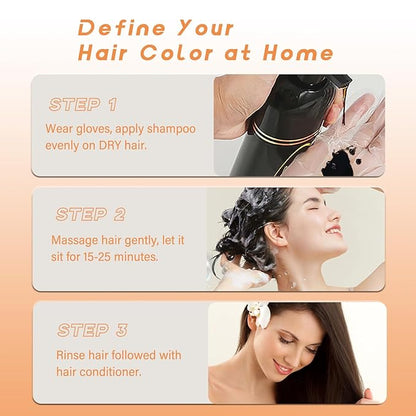 Define Your Hair Color at Home

STEP 1

Wear gloves, apply shampoo evenly on DRY hair.

STEP 2

Massage hair gently, let it sit for 15-25 minutes.

STEP 3

Rinse hair followed with hair conditioner.