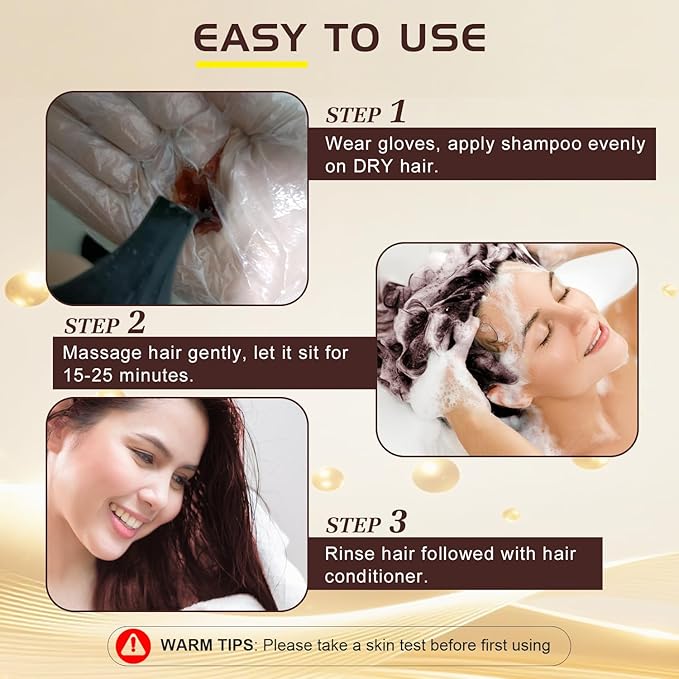 EASY TO USE

STEP 1
Wear gloves, apply shampoo evenly on DRY hair.

STEP 2
Massage hair gently, let it sit for 15-25 minutes.

STEP 3
Rinse hair followed with hair conditioner.

WARM TIPS: Please take a skin test before first using