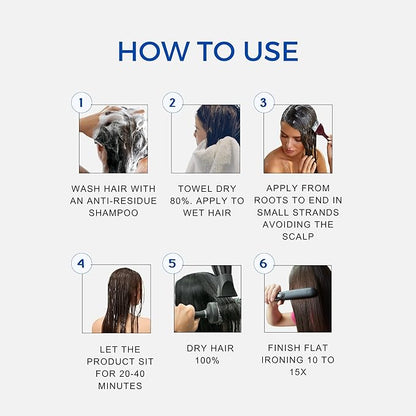 HOW TO USE

1
WASH HAIR WITH AN ANTI-RESIDUE SHAMPOO

2
TOWEL DRY 80%. APPLY TO WET HAIR

3
APPLY FROM ROOTS TO END IN SMALL STRANDS AVOIDING THE SCALP

4
LET THE PRODUCT SIT FOR 20-40 MINUTES

5
DRY HAIR 100%

6
FINISH FLAT IRONING 10 TO 15X