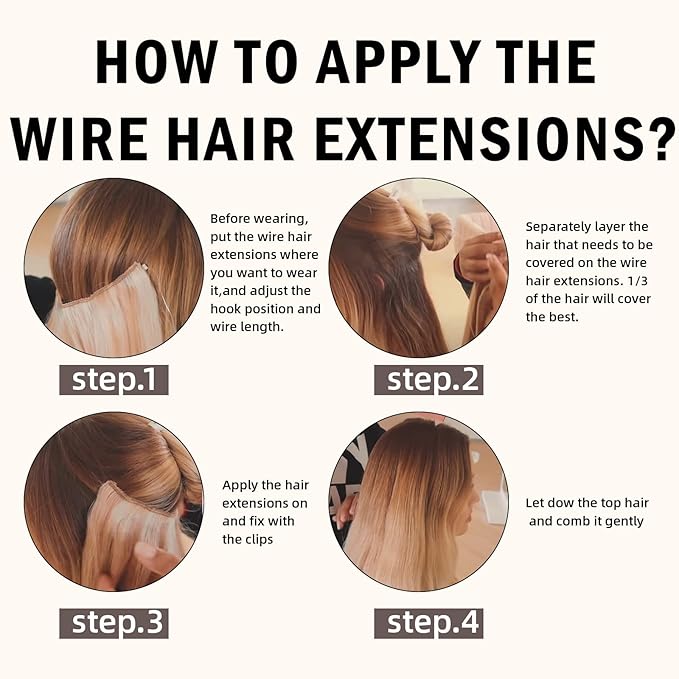 HOW TO APPLY THE WIRE HAIR EXTENSIONS?

Before wearing, put the wire hair extensions where you want to wear it,and adjust the hook position and wire length.

step.1

Separately layer the hair that needs to be covered on the wire hair extensions. 1/3 of the hair will cover the best.

step.2

Apply the hair extensions on and fix with the clips

step.3

Let dow the top hair and comb it gently

step.4