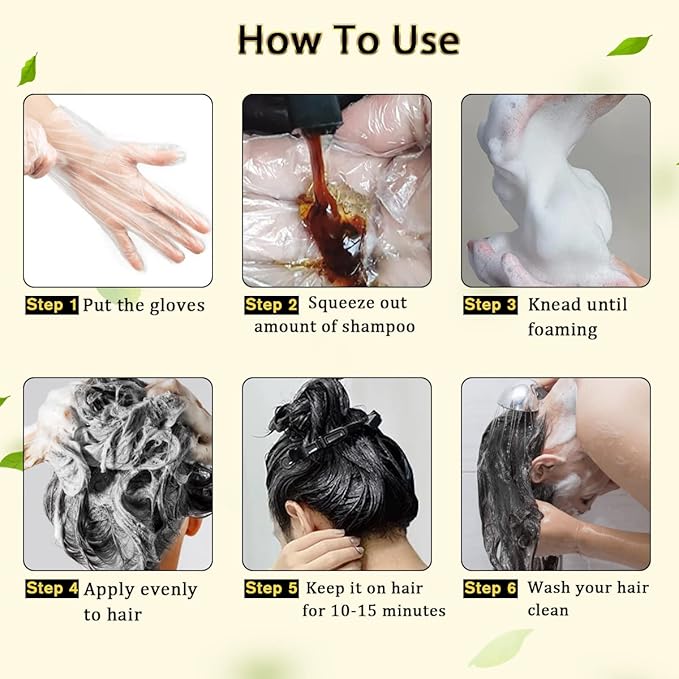 How To Use

Step 1 Put the gloves

Step 2 Squeeze out amount of shampoo

Step 3 Knead until foaming

Step 4 Apply evenly to hair

Step 5 Keep it on hair for 10-15 minutes

Step 6 Wash your hair clean