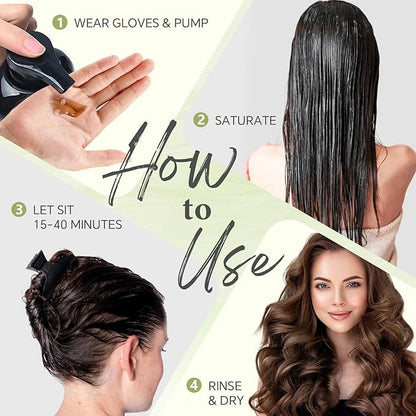 1 WEAR GLOVES & PUMP

2 SATURATE

How to Use

3 LET SIT 15-40 MINUTES

4 RINSE & DRY