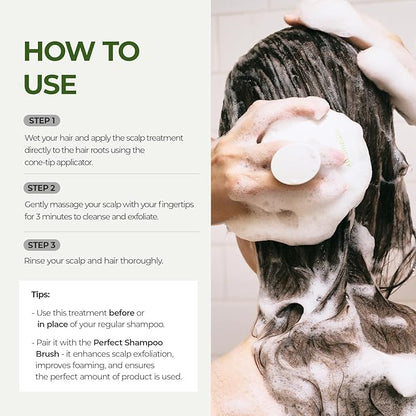 HOW TO USE

STEP 1

Wet your hair and apply the scalp treatment directly to the hair roots using the cone-tip applicator.

STEP 2

Gently massage your scalp with your fingertips for 3 minutes to cleanse and exfoliate.

STEP 3

Rinse your scalp and hair thoroughly.

Tips:

- Use this treatment before or in place of your regular shampoo.

- Pair it with the Perfect Shampoo Brush - it enhances scalp exfoliation, improves foaming, and ensures the perfect amount of product is used.